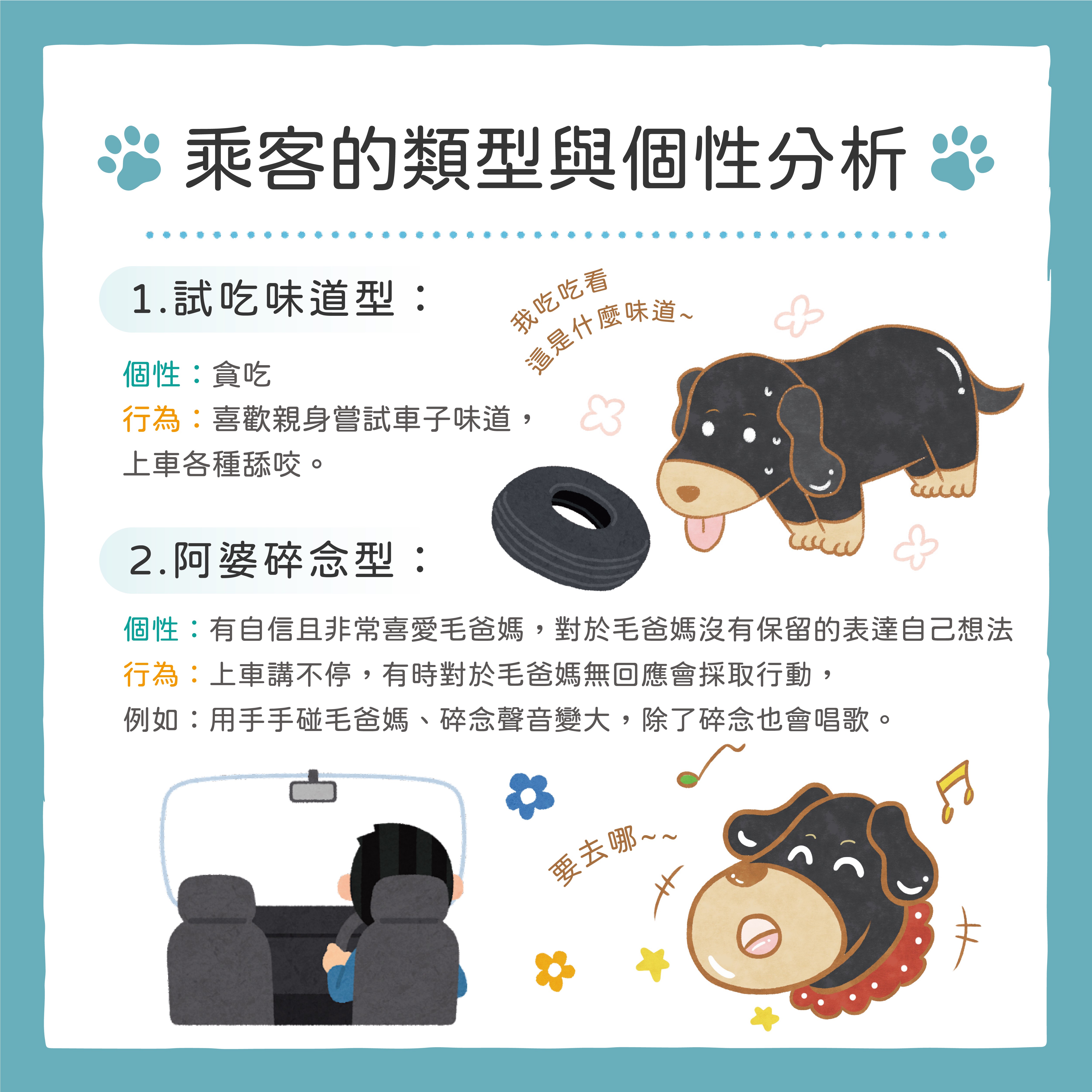 乘客的類型與個性分析

1.試吃味道型：

我吃吃看
這是什麼味道~

個性：貪吃
行為：喜歡親身嘗試車子味道，上車各種舔咬。

2.阿婆碎念型：

個性：有自信且非常喜愛毛爸媽，對於毛爸媽沒有保留的表達自己想法
行為：上車講不停，有時對於毛爸媽無回應會採取行動，
例如：用手手碰毛爸媽、碎念聲音變大，除了碎念也會唱歌。

要去哪~~