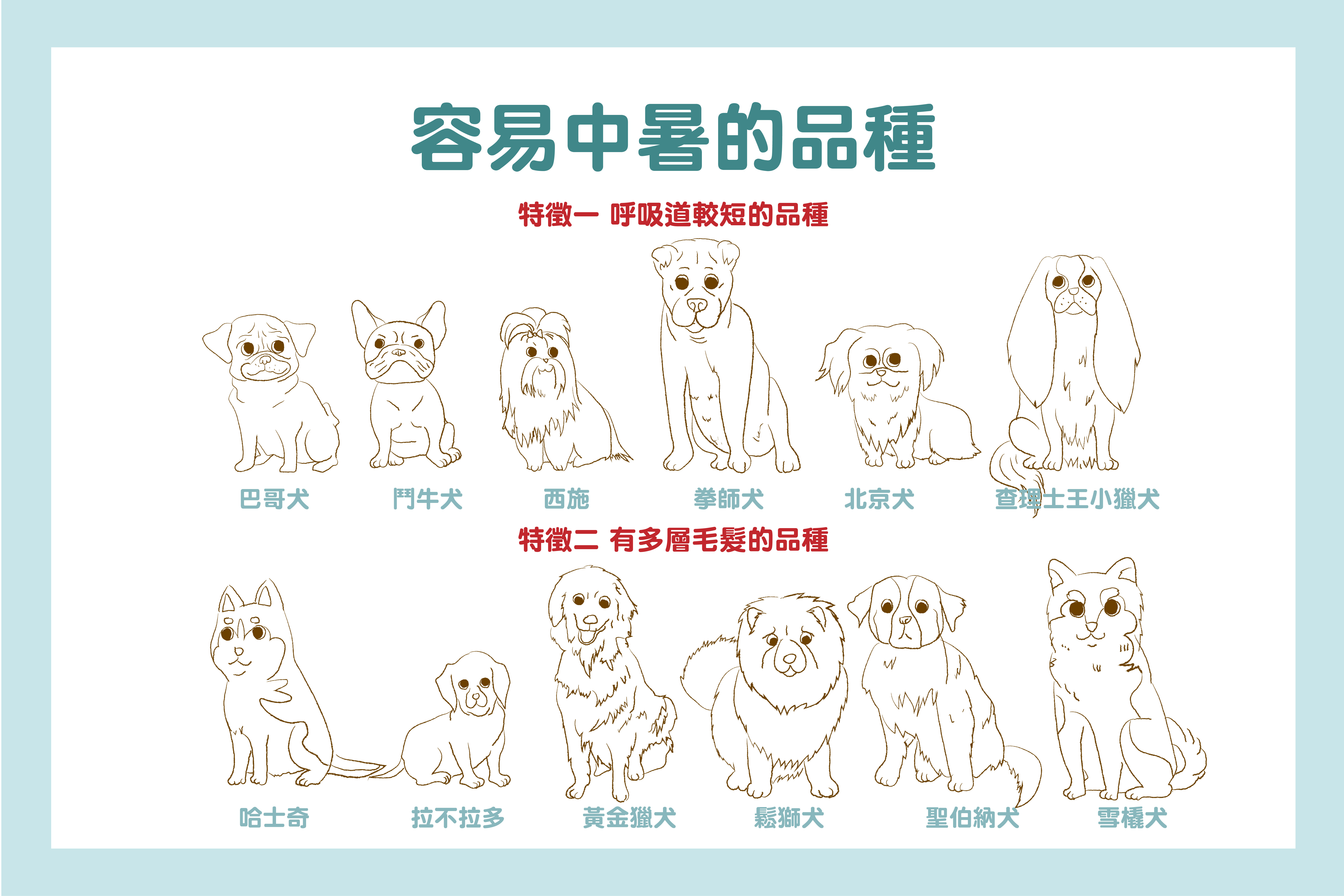 容易中暑的品種

特徵一 呼吸道較短的品種

巴哥犬
鬥牛犬
西施
拳師犬
北京犬
查理士王小獵犬

特徵二 有多層毛髮的品種

哈士奇
拉不拉多
黃金獵犬
鬆獅犬
聖伯納犬
雪橇犬