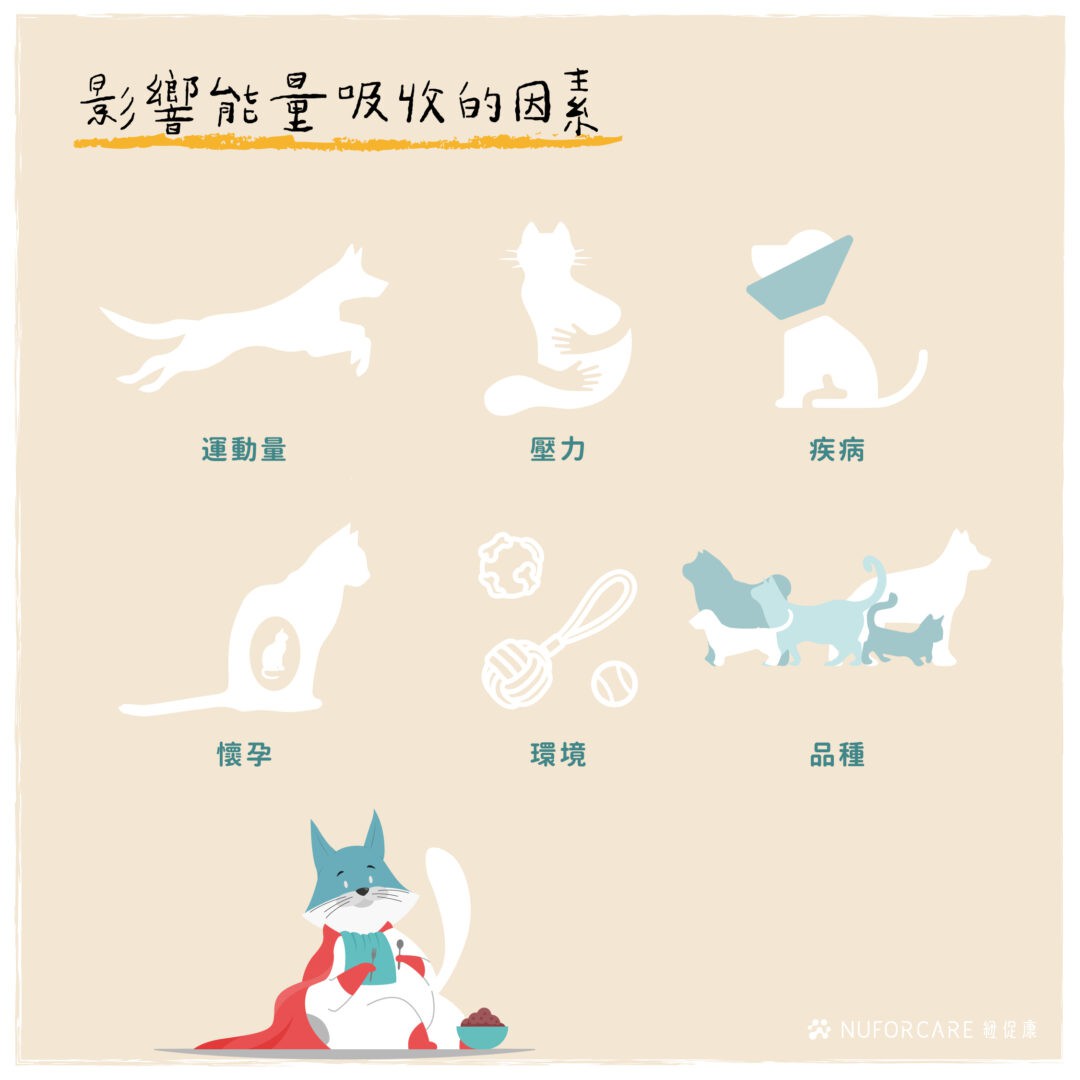 影響能量吸收的因素

運動量

壓力

疾病

懷孕

環境

品種

NUFORCARE 紐促康